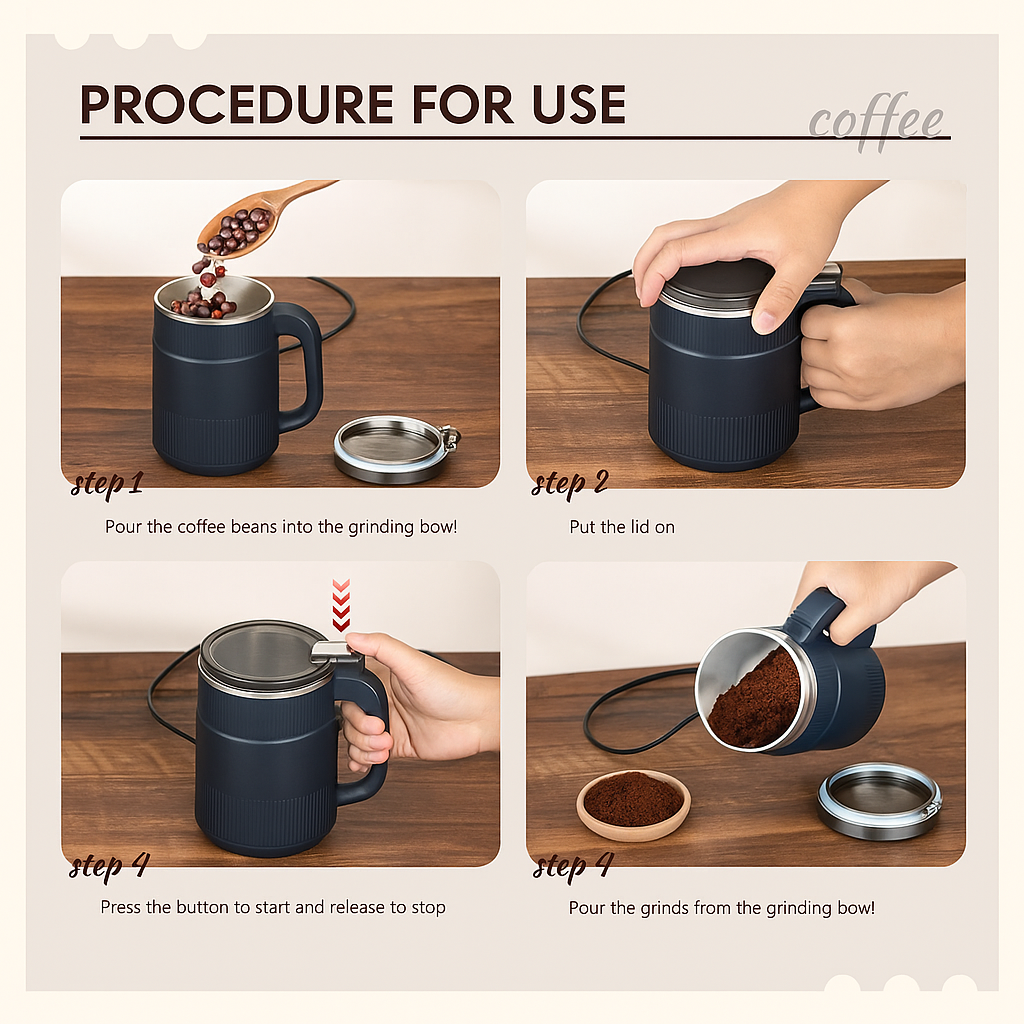 PROCEDURE FOR USE

coffee

step 1

Pour the coffee beans into the grinding bow!

step 2

Put the lid on

step 4

Press the button to start and release to stop

step 4

Pour the grinds from the grinding bow!