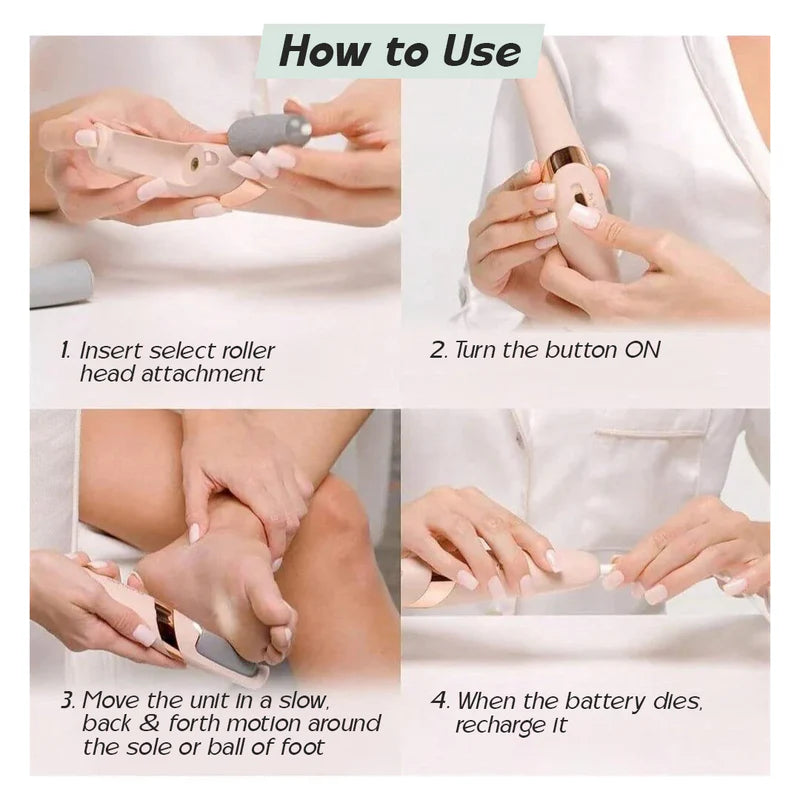 How to Use

1. Insert select roller head attachment

2. Turn the button ON

3. Move the unit in a slow, back & forth motion around the sole or ball of foot

4. When the battery dies, recharge it